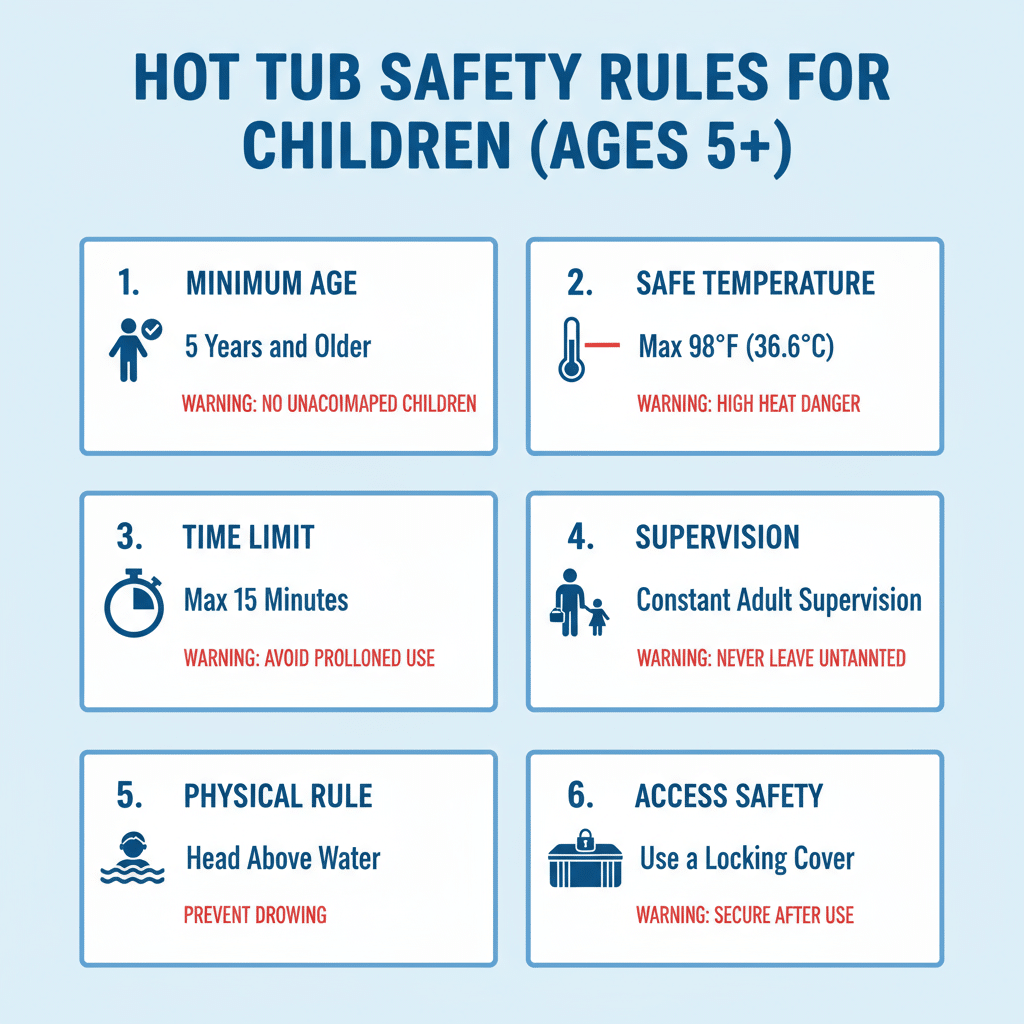 HOT TUB SAFETY RULES FOR CHILDREN (AGES 5+)

1. MINIMUM AGE

5 Years and Older

WARNING: NO UNACOIMAPED CHILDREN

2. SAFE TEMPERATURE

Max 98°F (36.6°C)

WARNING: HIGH HEAT DANGER

3. TIME LIMIT

Max 15 Minutes

WARNING: AVOID PROLLONED USE

4. SUPERVISION

Constant Adult Supervision

WARNING: NEVER LEAVE UNTANNTED

5. PHYSICAL RULE

Head Above Water

PREVENT DROWING

6. ACCESS SAFETY

Use a Locking Cover

WARNING: SECURE AFTER USE